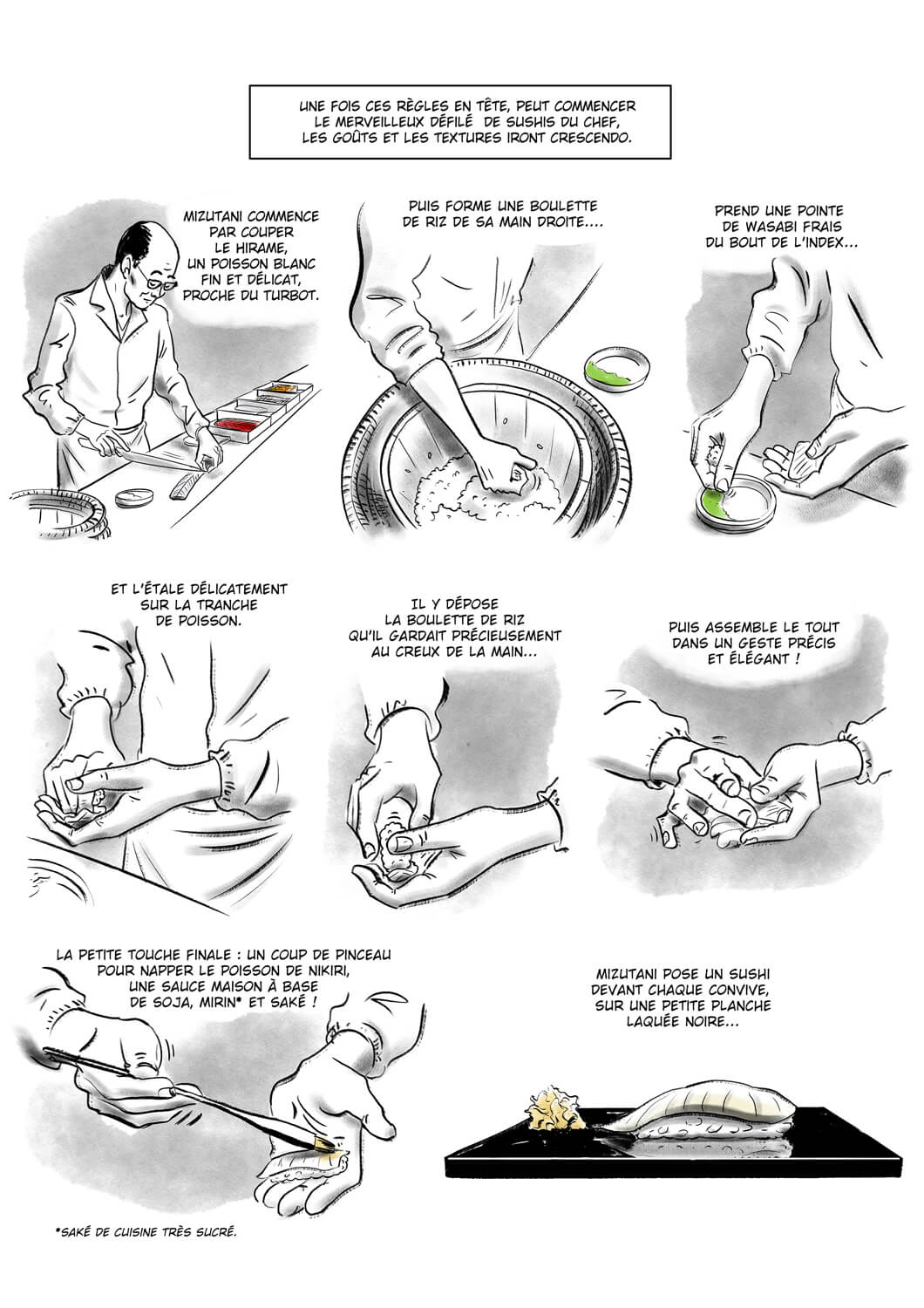 UNE FOIS CES RÈGLES EN TÊTE, PEUT COMMENCER LE MERVEILLEUX DÉFILÉ DE SUSHIS DU CHEF, LES GOÛTS ET LES TEXTURES IRONT CRESCENDO.

MIZUTANI COMMENCE PAR COUPER LE HIRAME, UN POISSON BLANC FIN ET DÉLICAT, PROCHE DU TURBOT.

PUIS FORME UNE BOULETTE DE RIZ DE SA MAIN DROITE....

PREND UNE POINTE DE WASABI FRAIS DU BOUT DE L'INDEX...

ET L'ÉTALE DÉLICATEMENT SUR LA TRANCHE DE POISSON.

IL Y DÉPOSE LA BOULETTE DE RIZ QU'IL GARDAIT PRÉCIEUSEMENT AU CREUX DE LA MAIN...

PUIS ASSEMBLE LE TOUT DANS UN GESTE PRÉCIS ET ÉLÉGANT !

LA PETITE TOUCHE FINALE : UN COUP DE PINCEAU POUR NAPPER LE POISSON DE NIKIRI, UNE SAUCE MAISON À BASE DE SOJA, MIRIN* ET SAKÉ !

MIZUTANI POSE UN SUSHI DEVANT CHAQUE CONVIVE, SUR UNE PETITE PLANCHE LAQUÉE NOIRE...

*SAKÉ DE CUISINE TRÈS SUCRÉ.